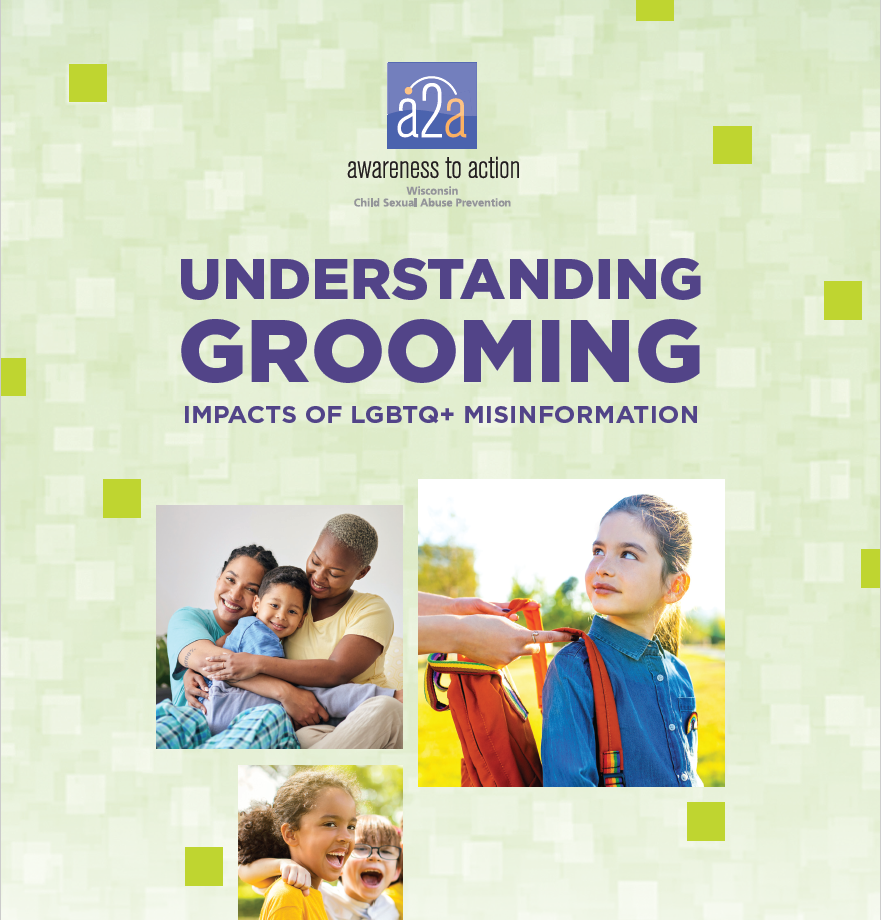 a2a
awareness to action
Wisconsin
Child Sexual Abuse Prevention

UNDERSTANDING
GROOMING
IMPACTS OF LGBTQ+ MISINFORMATION